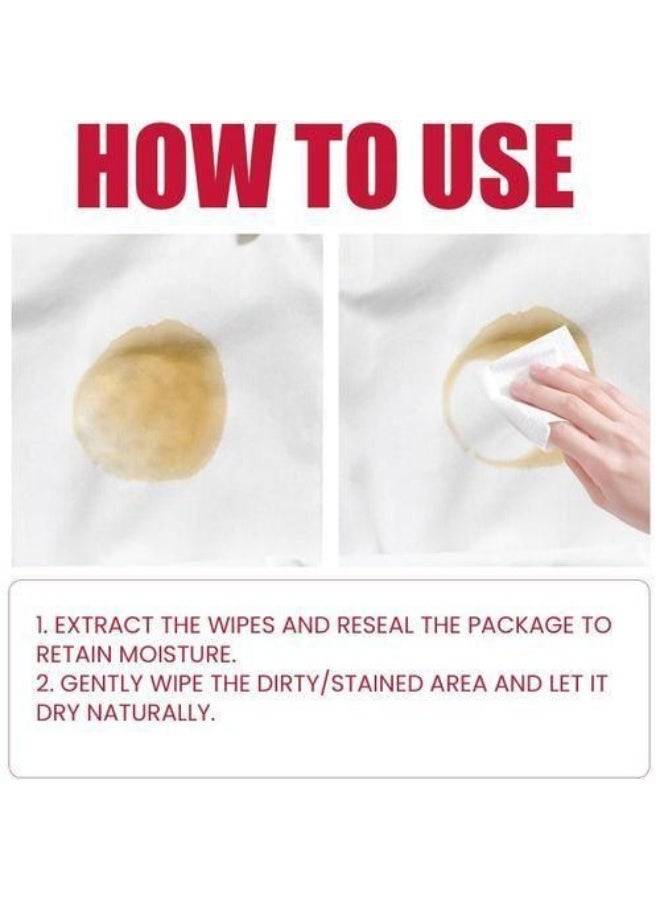 HOW TO USE

1. EXTRACT THE WIPES AND RESEAL THE PACKAGE TO RETAIN MOISTURE.
2. GENTLY WIPE THE DIRTY/STAINED AREA AND LET IT DRY NATURALLY.